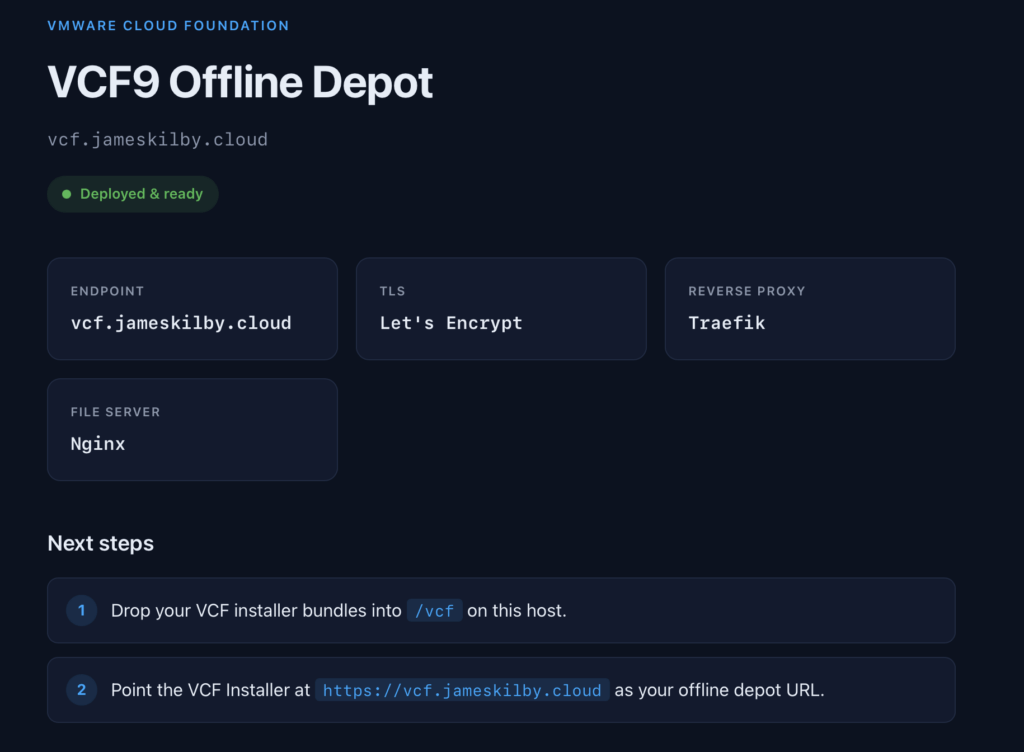 VMWARE CLOUD FOUNDATION

VCF9 Offline Depot

vcf.jameskilby.cloud

Deployed & ready

ENDPOINT
vcf.jameskilby.cloud

TLS
Let's Encrypt

REVERSE PROXY
Traefik

FILE SERVER
Nginx

Next steps

1 Drop your VCF installer bundles into /vcf on this host.

2 Point the VCF Installer at https://vcf.jameskilby.cloud as your offline depot URL.